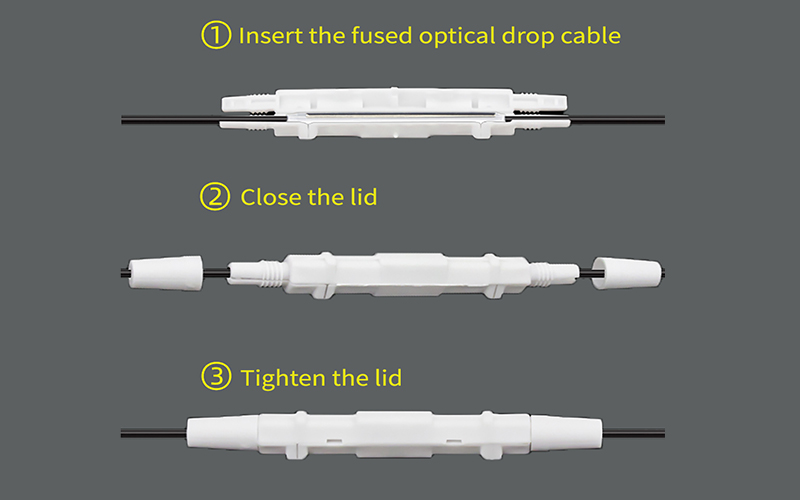 ① Insert the fused optical drop cable

② Close the lid

③ Tighten the lid